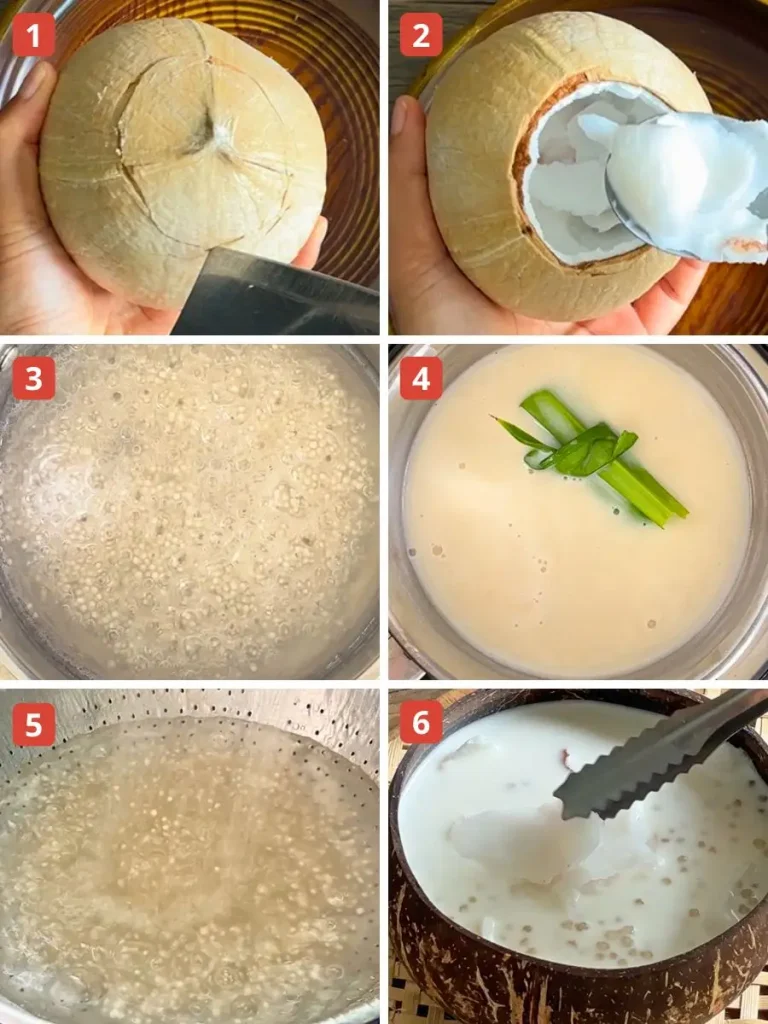 1

2

3

4

5

6