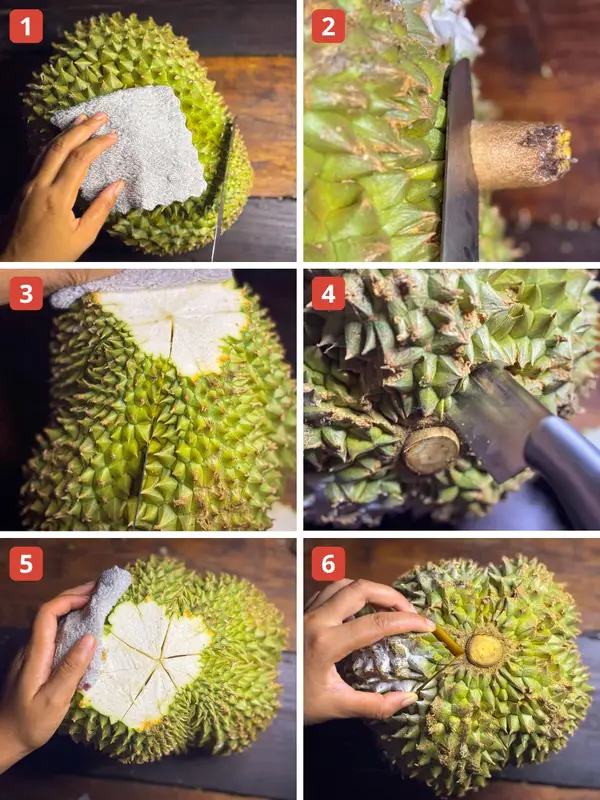 1

2

3

4

5

6