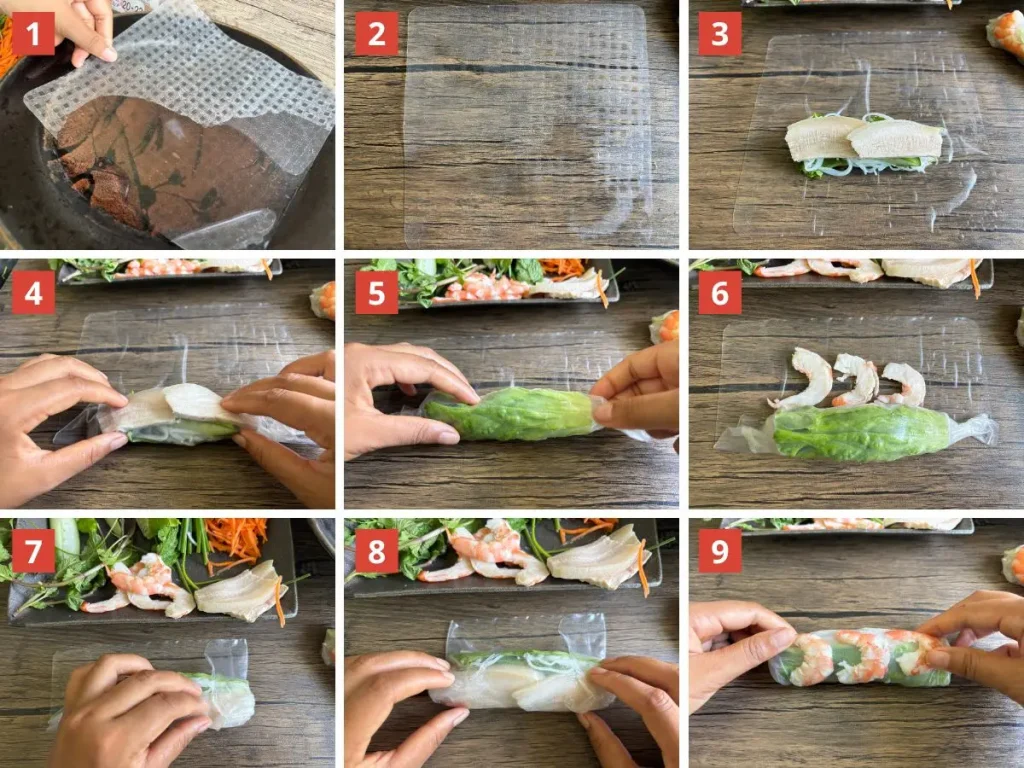 1
2
3
4
5
6
7
8
9