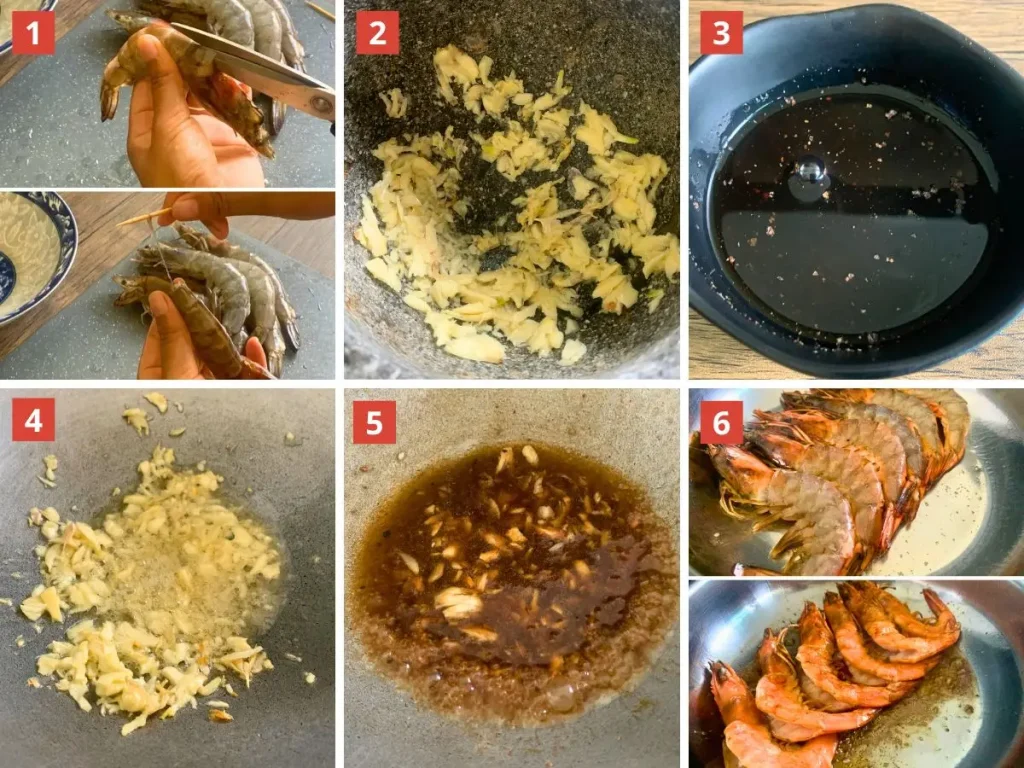 1
2
3
4
5
6