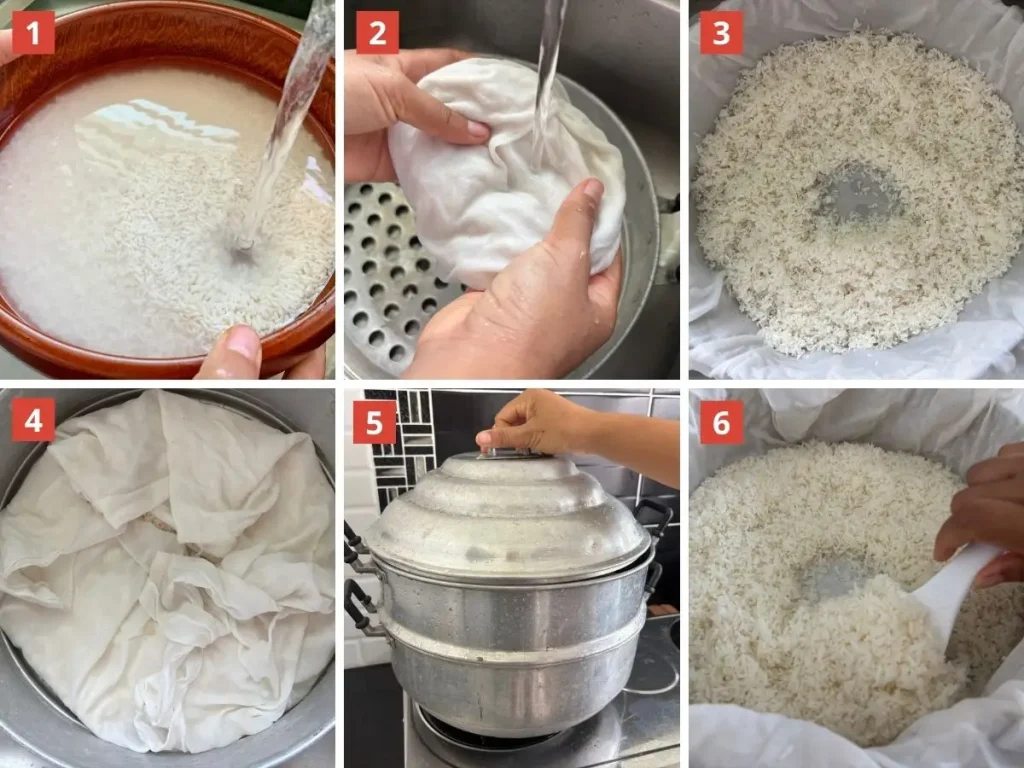 1

2

3

4

5

6