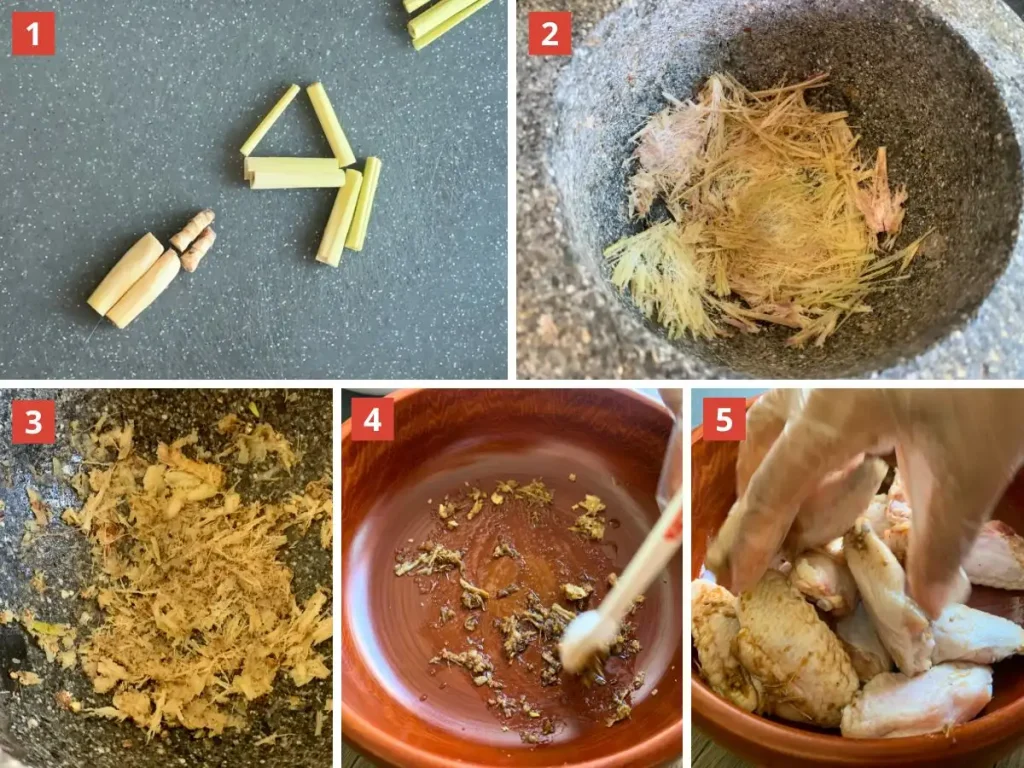 1
2
3
4
5