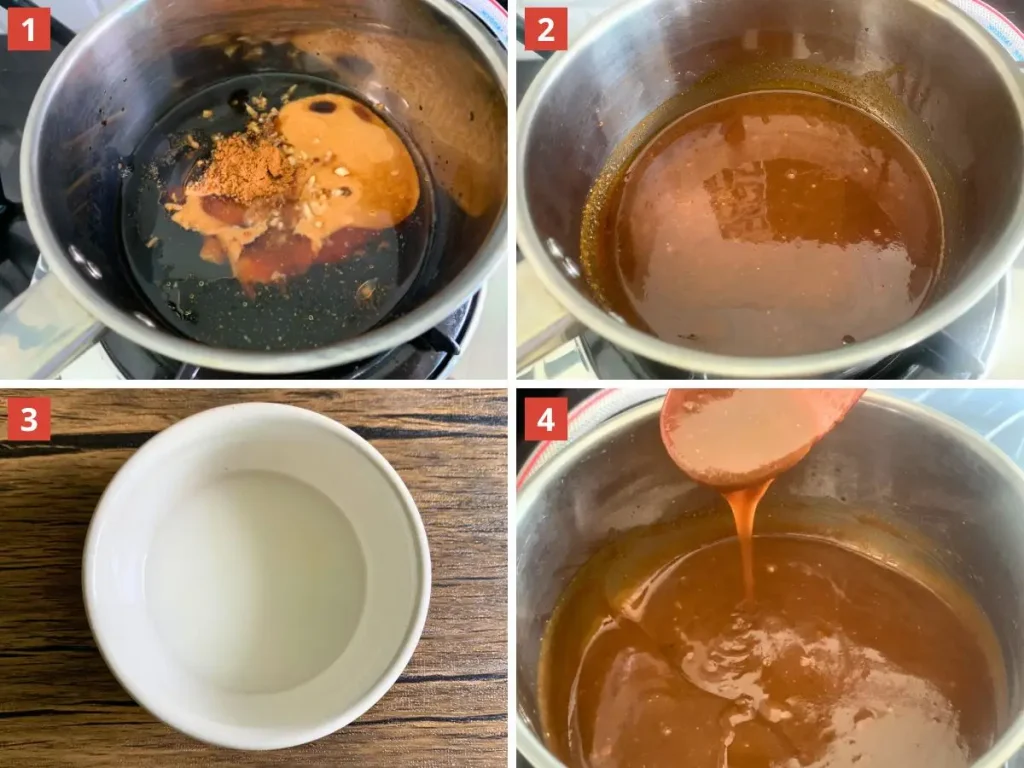 1
2
3
4