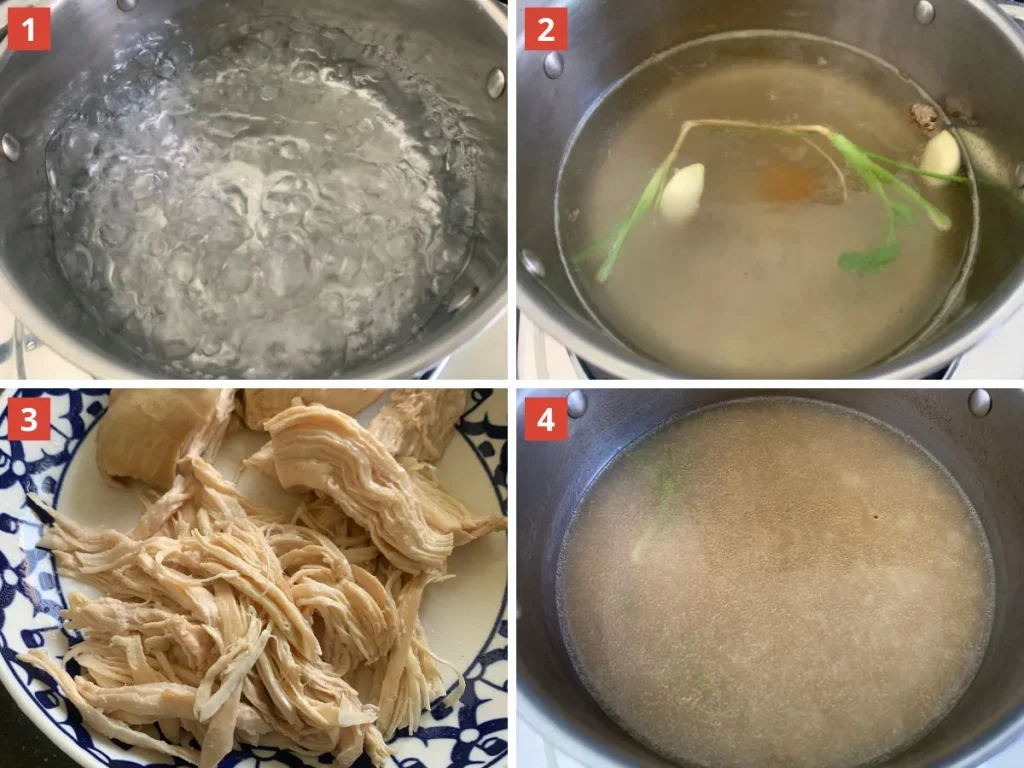 1
2
3
4